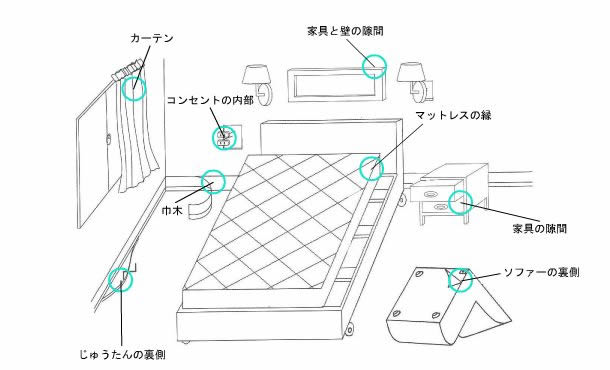 カーテン

家具と壁の隙間

コンセントの内部

マットレスの縁

巾木

家具の隙間

ソファーの裏側

じゅうたんの裏側